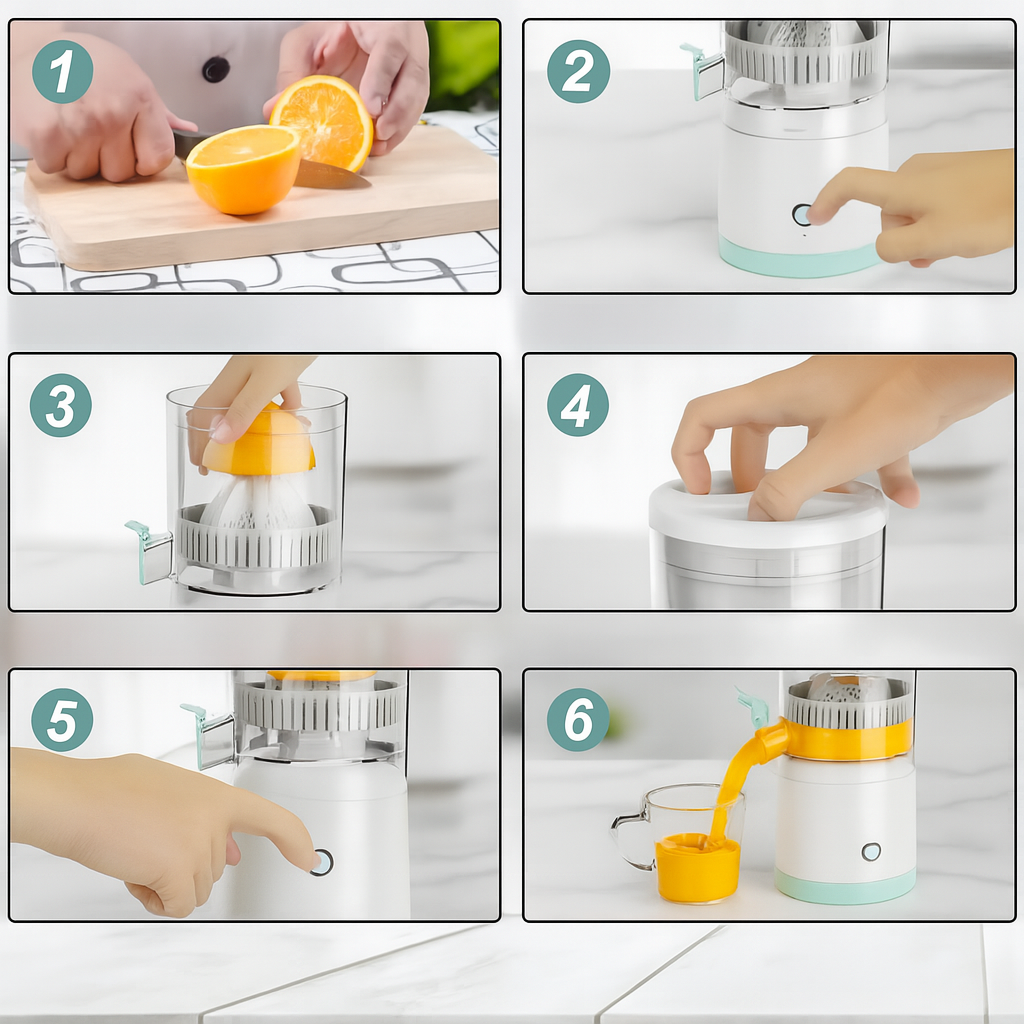 1

2

3

4

5

6